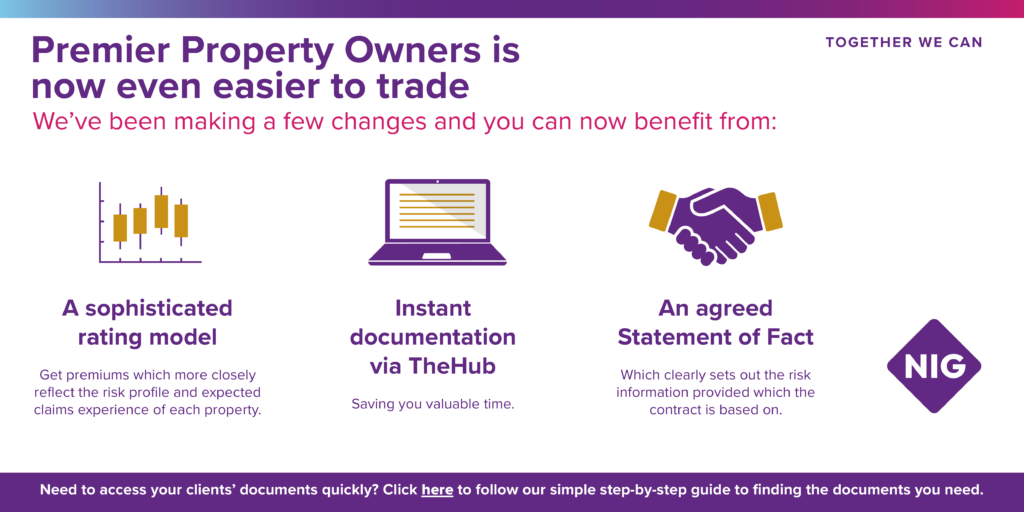 Premier Property Owners is now even easier to trade

TOGETHER WE CAN

We've been making a few changes and you can now benefit from:

A sophisticated rating model

Get premiums which more closely reflect the risk profile and expected claims experience of each property.

Instant documentation via TheHub

Saving you valuable time.

An agreed Statement of Fact

Which clearly sets out the risk information provided which the contract is based on.

NIG

Need to access your clients' documents quickly? Click here to follow our simple step-by-step guide to finding the documents you need.